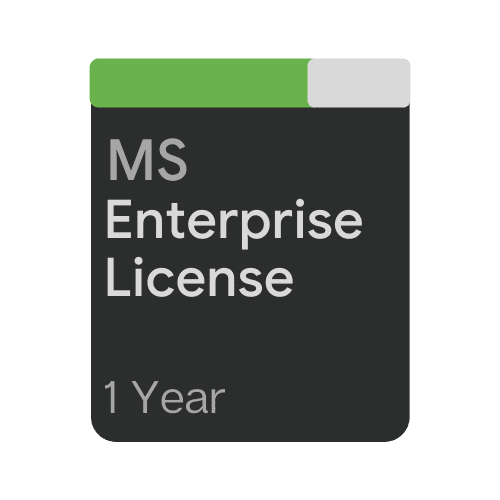 MS
Enterprise
License

1 Year