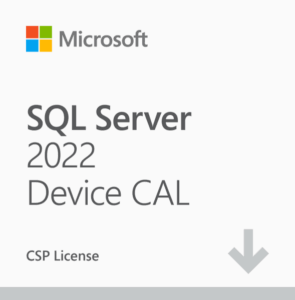 Microsoft

SQL Server
2022
Device CAL

CSP License