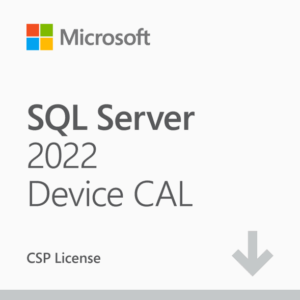 Microsoft

SQL Server
2022
Device CAL

CSP License