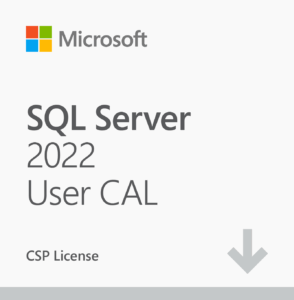 Microsoft

SQL Server
2022
User CAL

CSP License